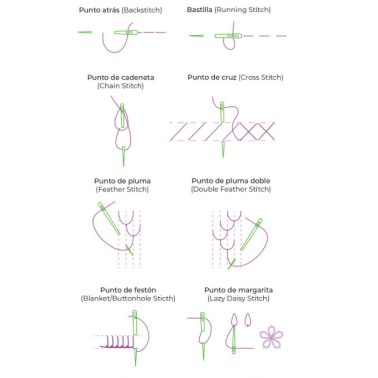 Punto atrás (Backstitch)

Bastilla (Running Stitch)

Punto de cadeneta (Chain Stitch)

Punto de cruz (Cross Stitch)

Punto de pluma (Feather Stitch)

Punto de pluma doble (Double Feather Stitch)

Punto de festón (Blanket/Buttonhole Sticth)

Punto de margarita (Lazy Daisy Stitch)