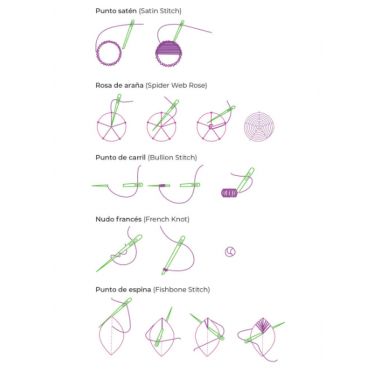 Punto satén (Satin Stitch)

Rosa de araña (Spider Web Rose)

Punto de carril (Bullion Stitch)

Nudo francés (French Knot)

Punto de espina (Fishbone Stitch)